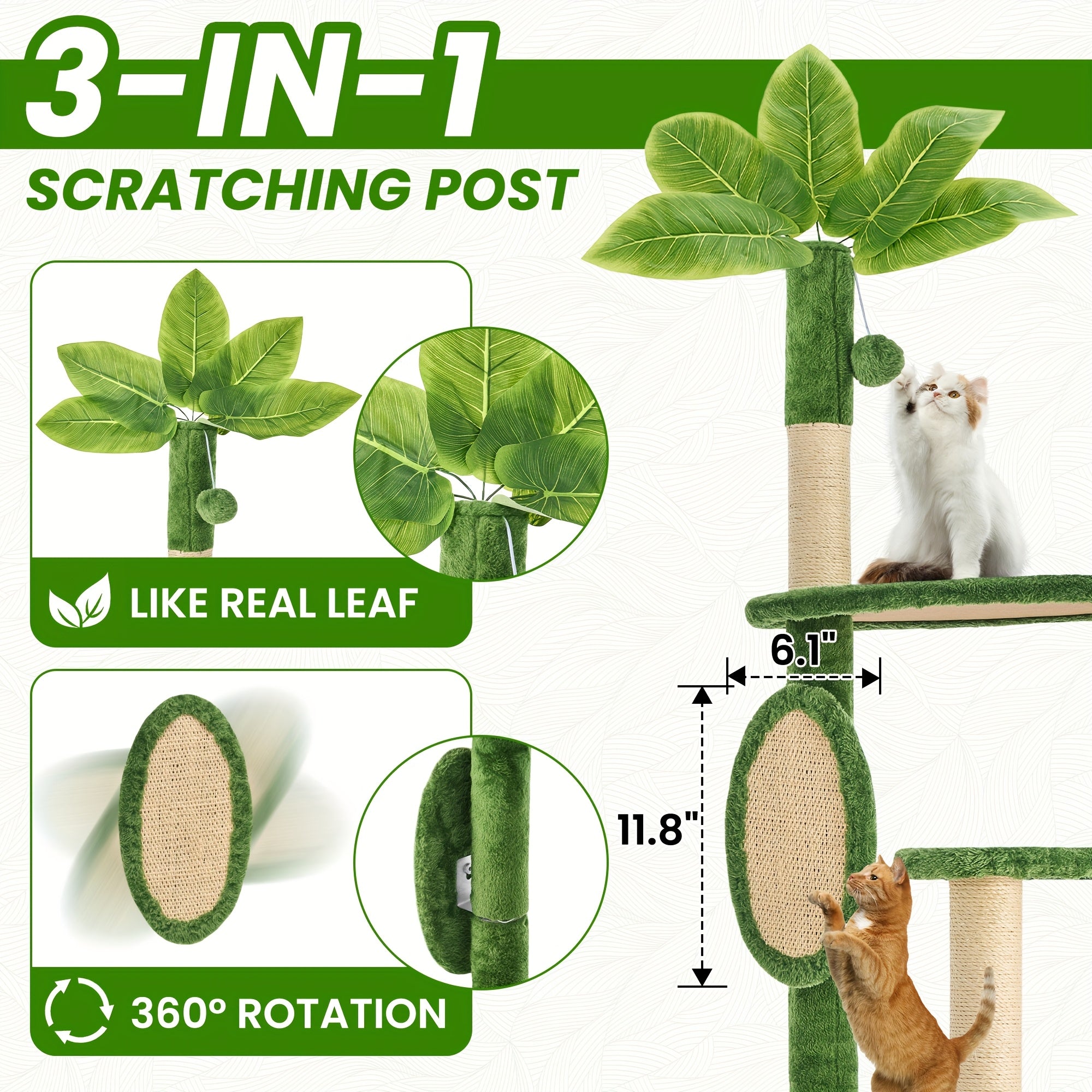 3-IN-1
SCRATCHING POST

LIKE REAL LEAF

360° ROTATION

6.1"

11.8"