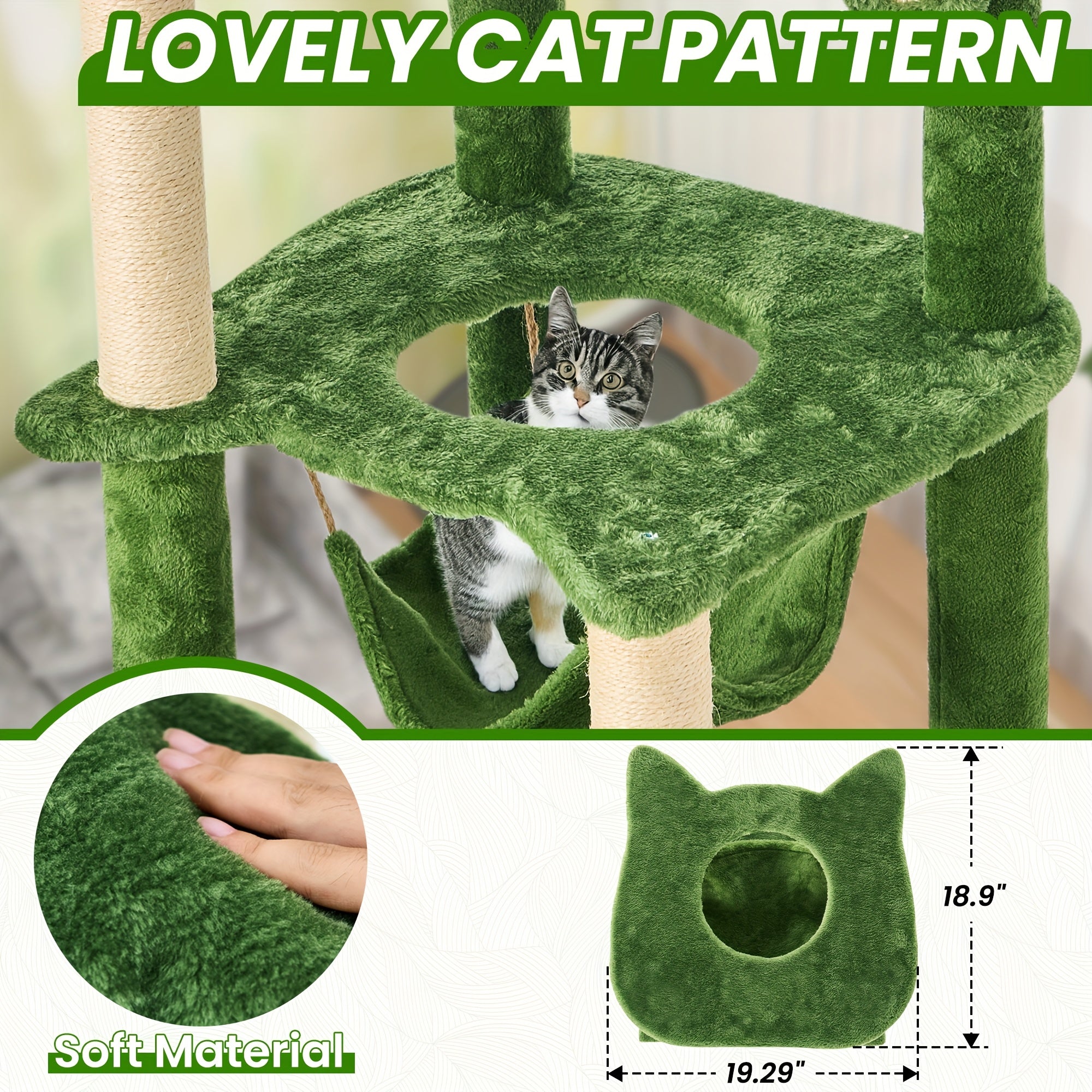 LOVELY CAT PATTERN

Soft Material

18.9"

19.29"